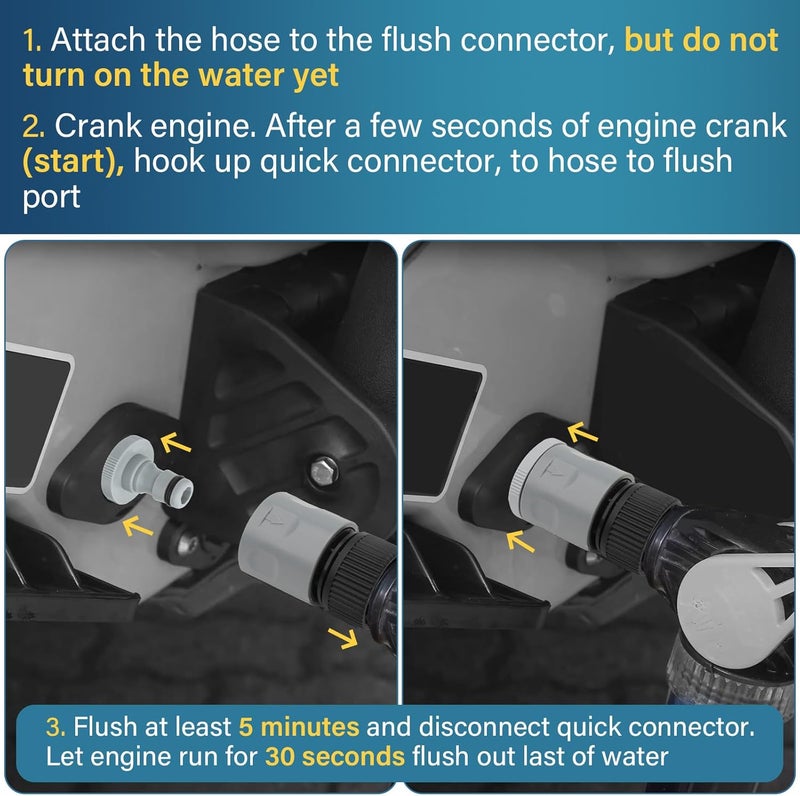 1. Attach the hose to the flush connector, but do not turn on the water yet

2. Crank engine. After a few seconds of engine crank (start), hook up quick connector, to hose to flush port

3. Flush at least 5 minutes and disconnect quick connector. Let engine run for 30 seconds flush out last of water